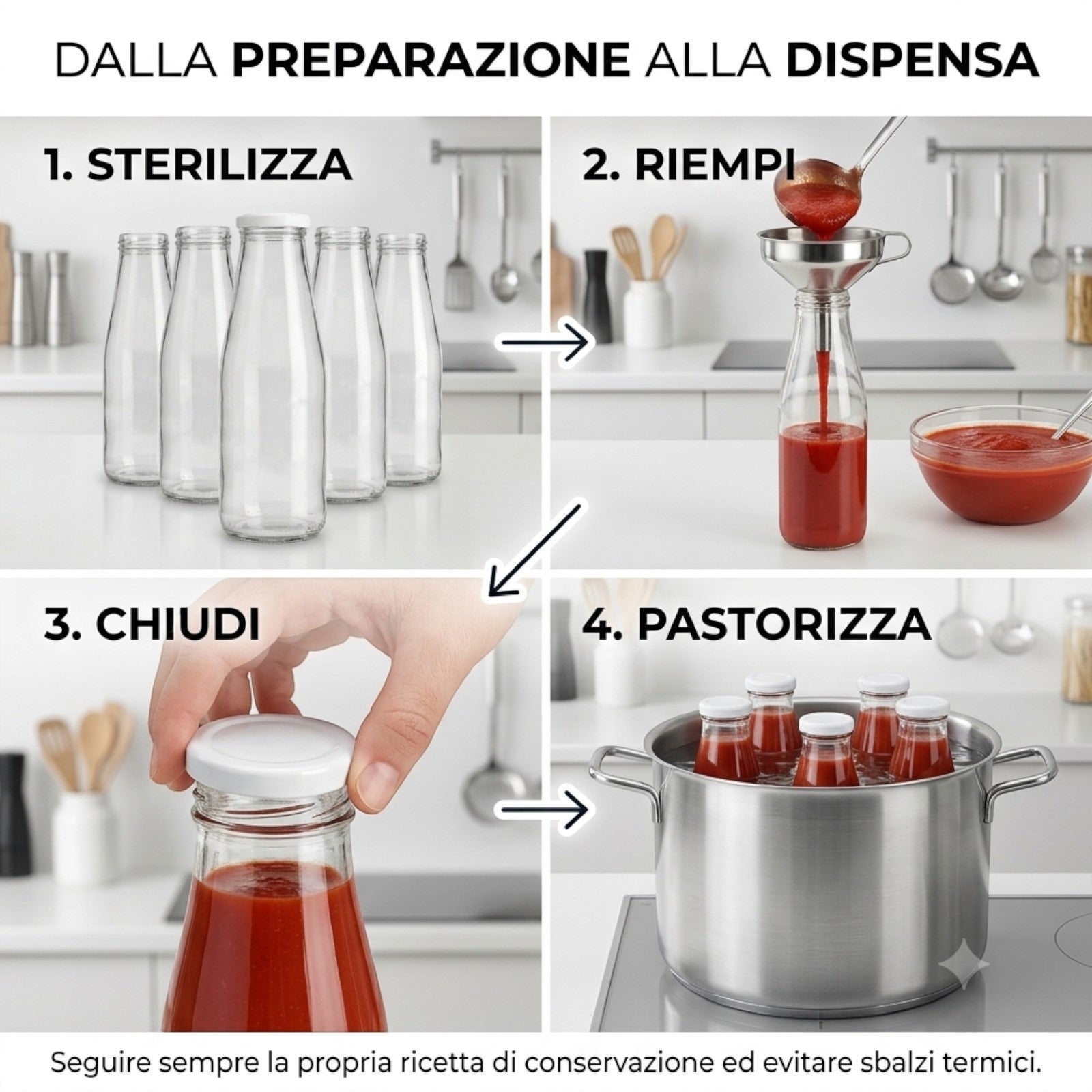 DALLA PREPARAZIONE ALLA DISPENSA

1. STERILIZZA

2. RIEMPI

3. CHIUDI

4. PASTORIZZA

Seguire sempre la propria ricetta di conservazione ed evitare sbalzi termici.